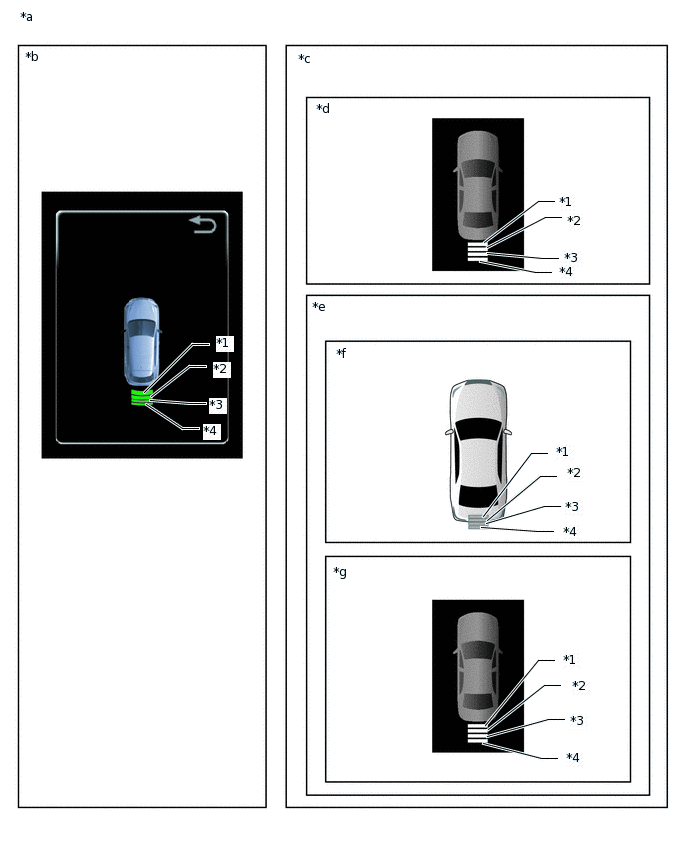 *a

*b

*1
*2
*3
*4

*c

*d

*1
*2
*3
*4

*e

*f

*1
*2
*3
*4

*g

*1
*2
*3
*4