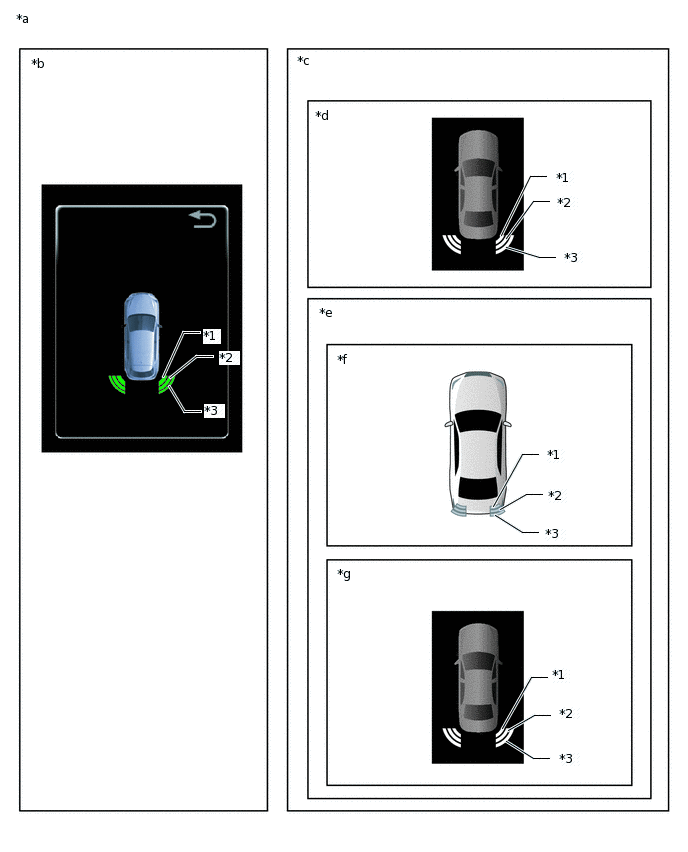 *a

*b

*1
*2
*3

*c

*d

*1
*2
*3

*e

*f

*1
*2
*3

*g

*1
*2
*3