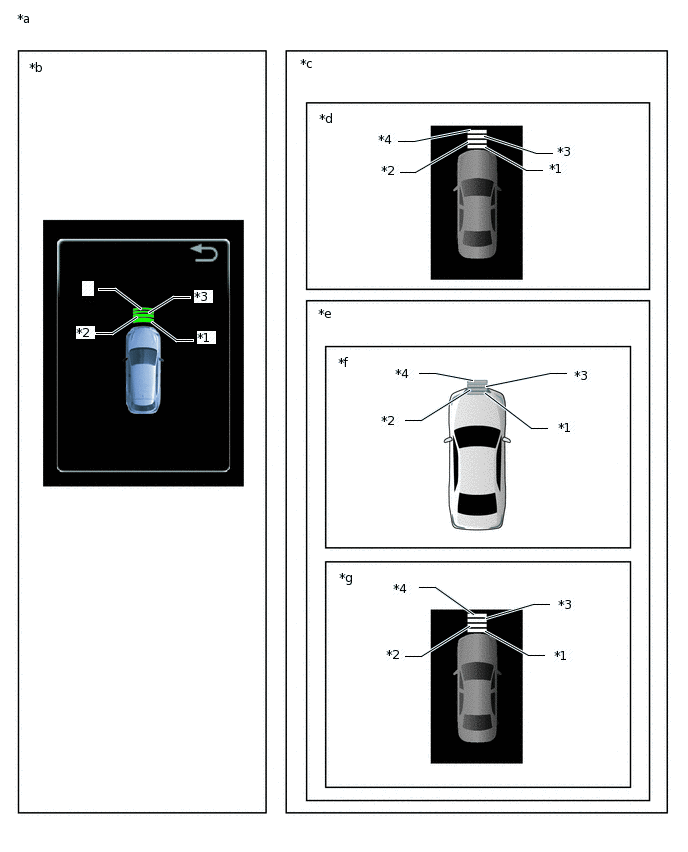 *a

*b

*3

*2

*1

*c

*d

*4

*3

*2

*1

*e

*f

*4

*3

*2

*1

*g

*4

*3

*2

*1