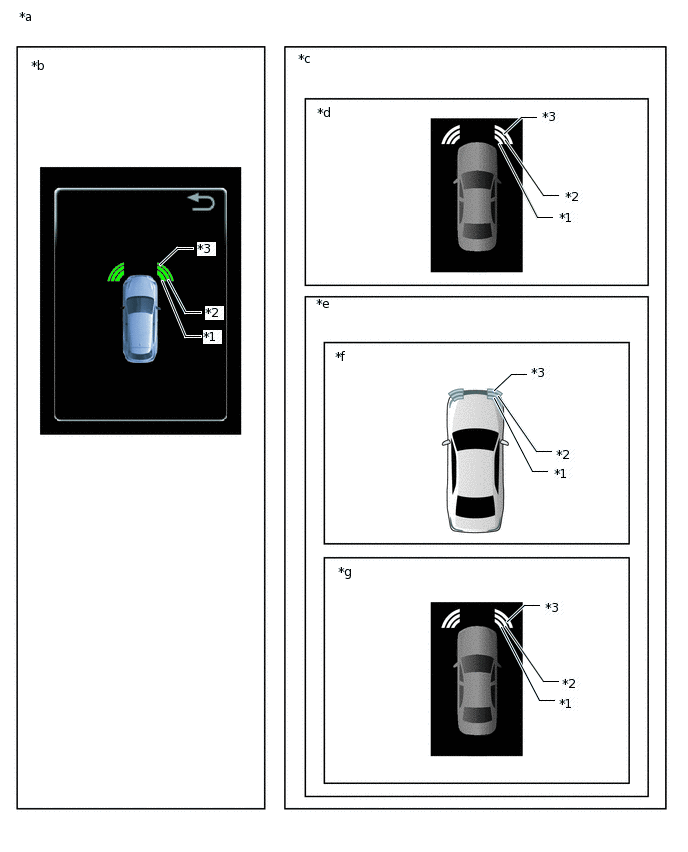 *a

*b

*3

*2

*1

*c

*d

*3

*2

*1

*e

*f

*3

*2

*1

*g

*3

*2

*1