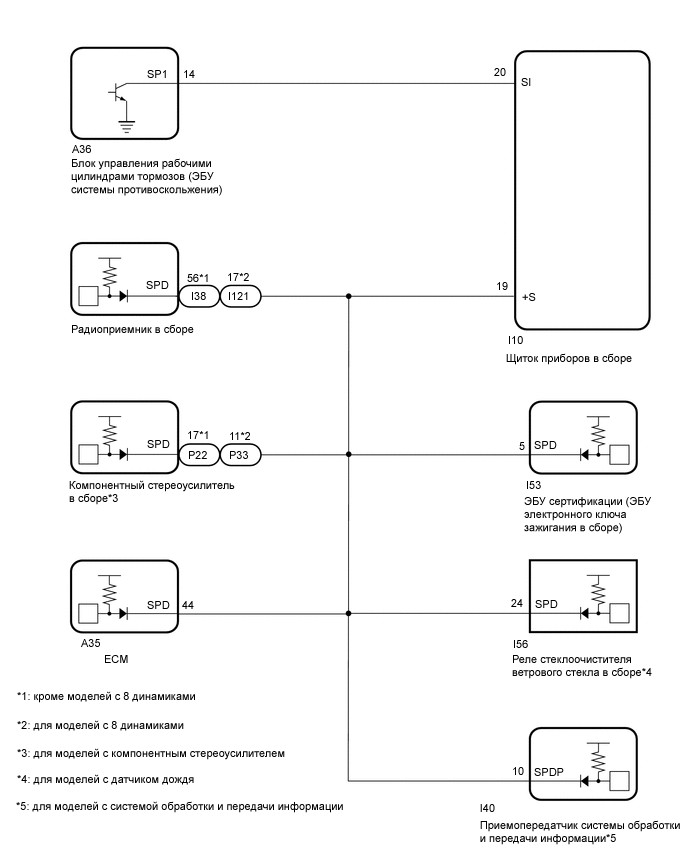 SP1 14

20 SI

A36
Блок управления рабочими цилиндрами тормозов (ЭБУ системы противоскольжения)

SPD 56*1 I38 17*2 I121

19 +S

Радиоприемник в сборе

I10
Щиток приборов в сборе

SPD 17*1 P22 11*2 P33

5 SPD

Компонентный стереоусилитель в сборе*3

I53
ЭБУ сертификации (ЭБУ электронного ключа зажигания в сборе)

SPD 44

24 SPD

A35
ECM

I56
Реле стеклоочистителя ветрового стекла в сборе*4

*1: кроме моделей с 8 динамиками

*2: для моделей с 8 динамиками

*3: для моделей с компонентным стереоусилителем

*4: для моделей с датчиком дождя

*5: для моделей с системой обработки и передачи информации

10 SPDP

I40
Приемопередатчик системы обработки и передачи информации*5