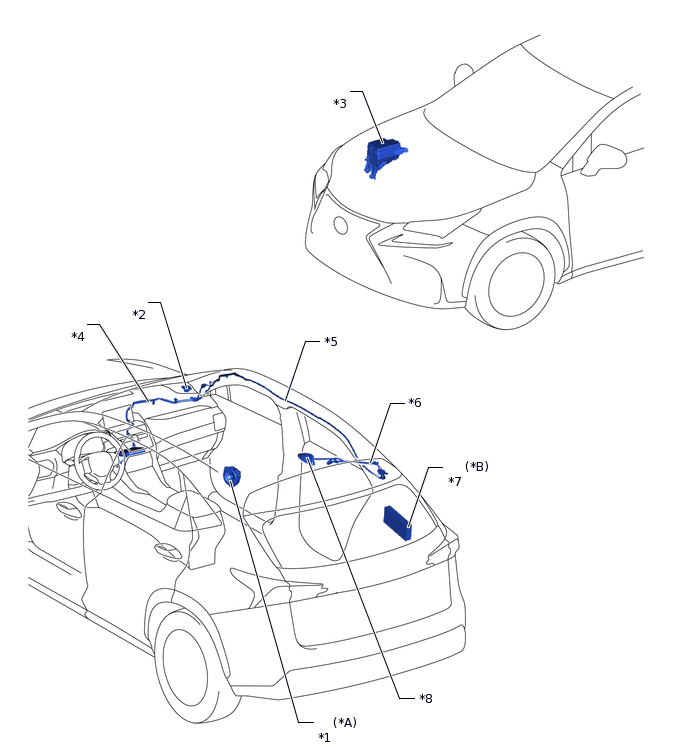 *3

*2

*4

*5

*6

(*B)
*7

*8

(*A)
*1