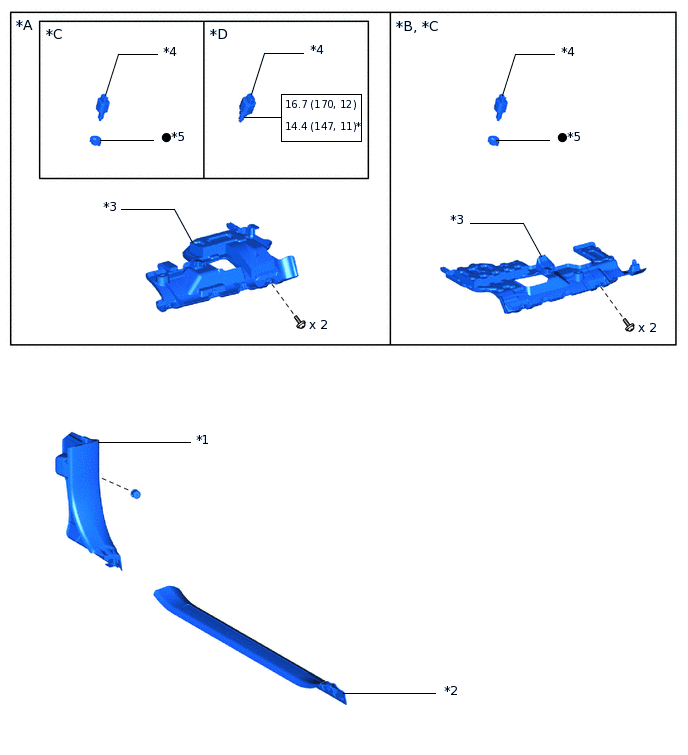 *A

*C

*4

●*5

*D

*4

16.7 (170, 12)

14.4 (147, 11)*

*3

x 2

*B, *C

*4

●*5

*3

x 2

*1

*2