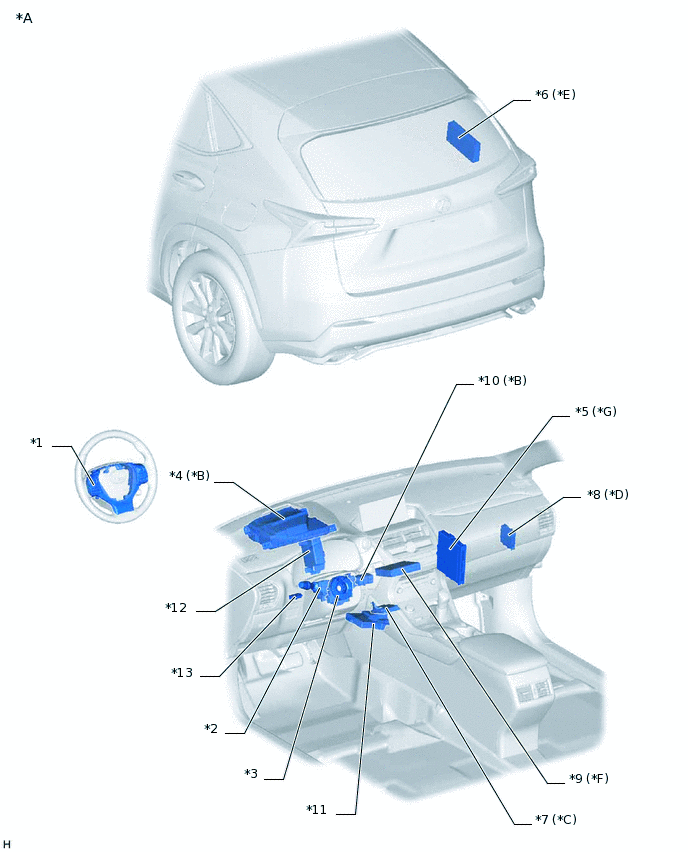 *A

*6 (*E)

*10 (*B)

*5 (*G)

*1

*4 (*B)

*8 (*D)

*12

*13

*2

*3

*11

*9 (*F)

*7 (*C)

H