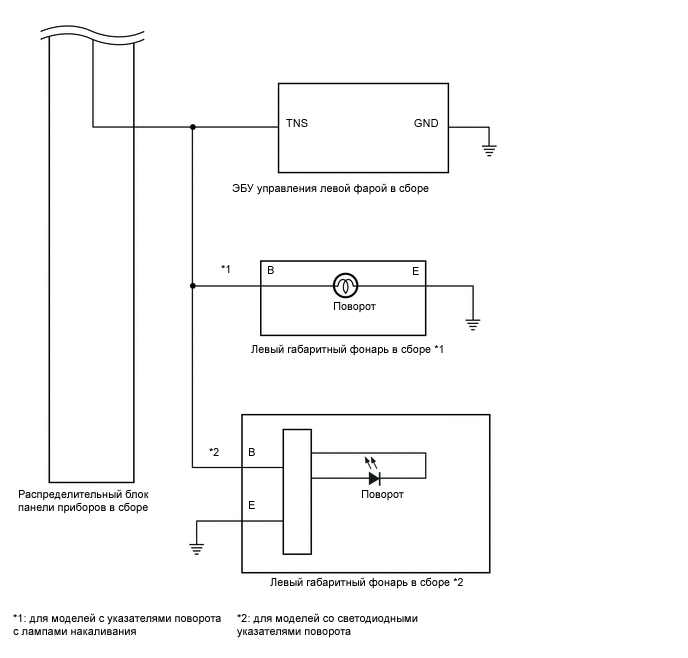 TNS

GND

ЭБУ управления левой фарой в сборе

*1

B

E

Поворот

Левый габаритный фонарь в сборе *1

*2

B

E

Поворот

Распределительный блок панели приборов в сборе

Левый габаритный фонарь в сборе *2

*1: для моделей с указателями поворота с лампами накаливания

*2: для моделей со светодиодными указателями поворота