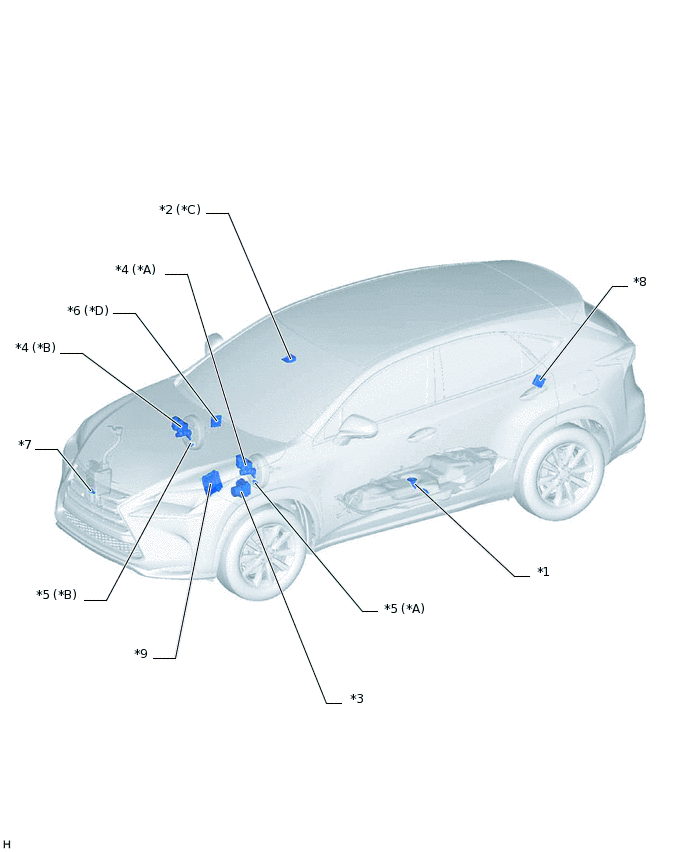 *2 (*C)

*4 (*A)

*8

*6 (*D)

*4 (*B)

*7

*1

*5 (*B)

*5 (*A)

*9

*3

H