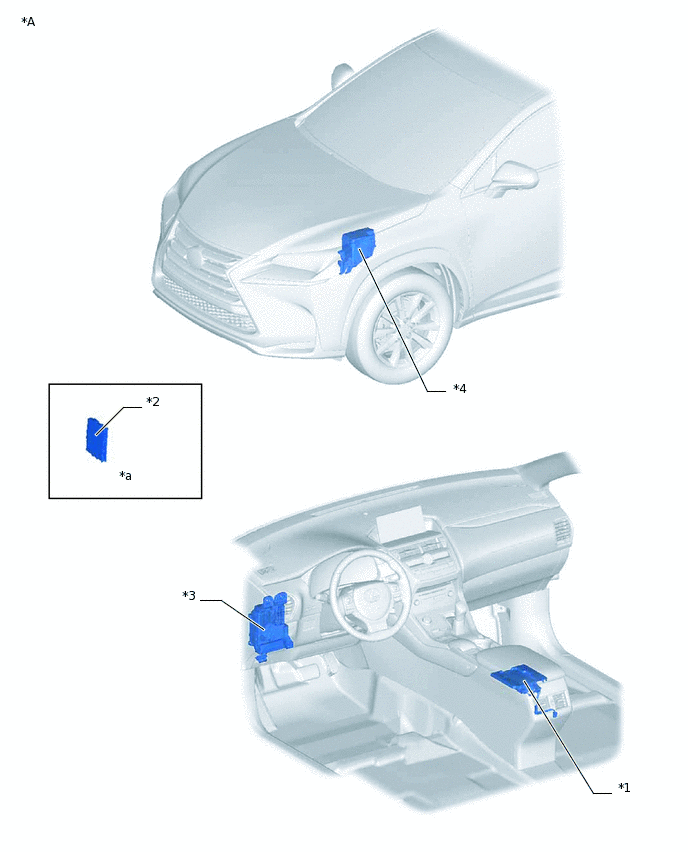 *A

*4

*2

*a

*3

*1