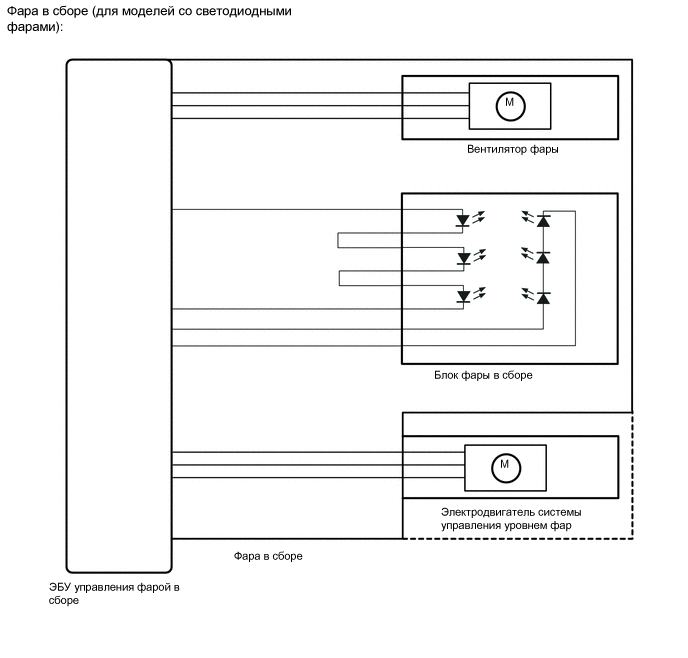 Фара в сборе (для моделей со светодиодными фарами):

M

Вентилятор фары

Блок фары в сборе

M

Электродвигатель системы управления уровнем фар

Фара в сборе

ЭБУ управления фарой в сборе