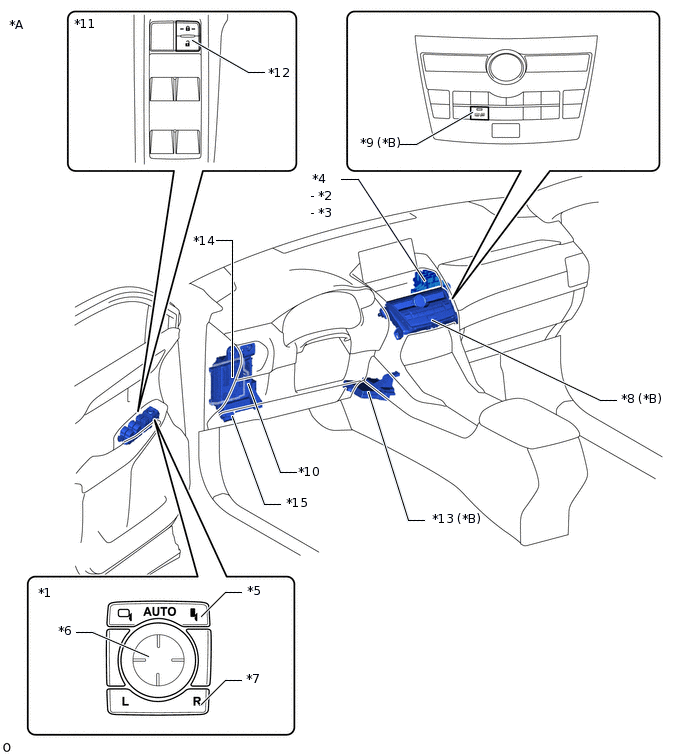 *A

*11

*12

*9 (*B)

*4
- *2
- *3

*14

*8 (*B)

*10

*15

*13 (*B)

*1

*5

AUTO

*6

*7

L

R

0