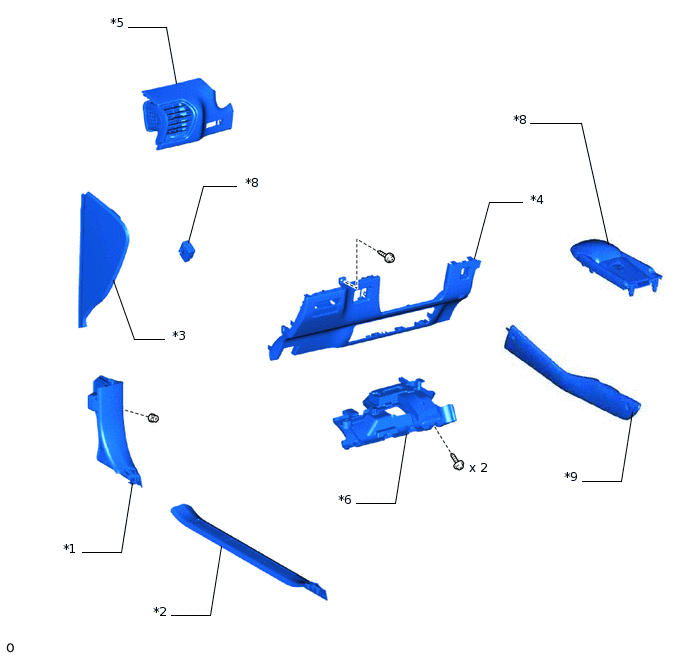 *5

*8

*8

*4

*3

x 2

*6

*9

*1

*2

0