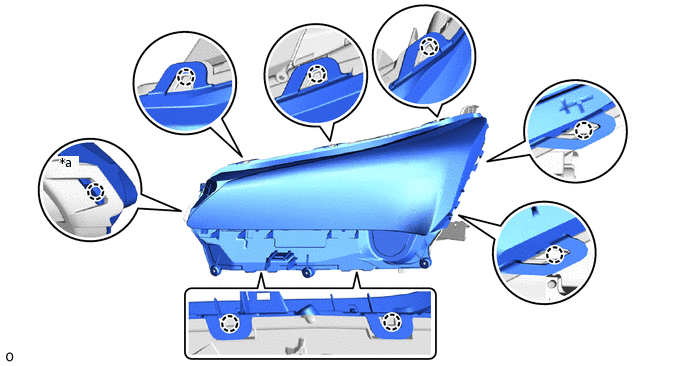 *a

o