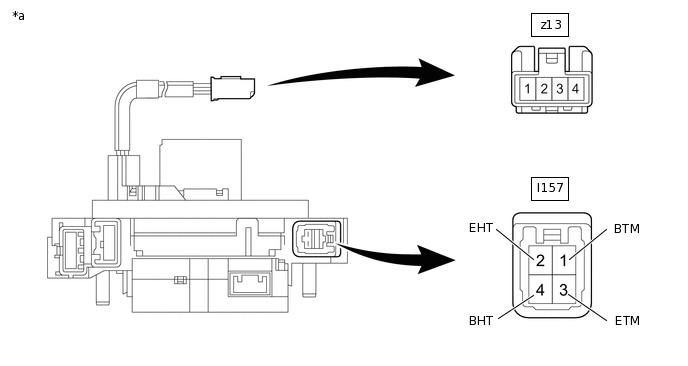 *a

z13

1 2 3 4

I157

EHT

BTM

2 1

4 3

BHT

ETM