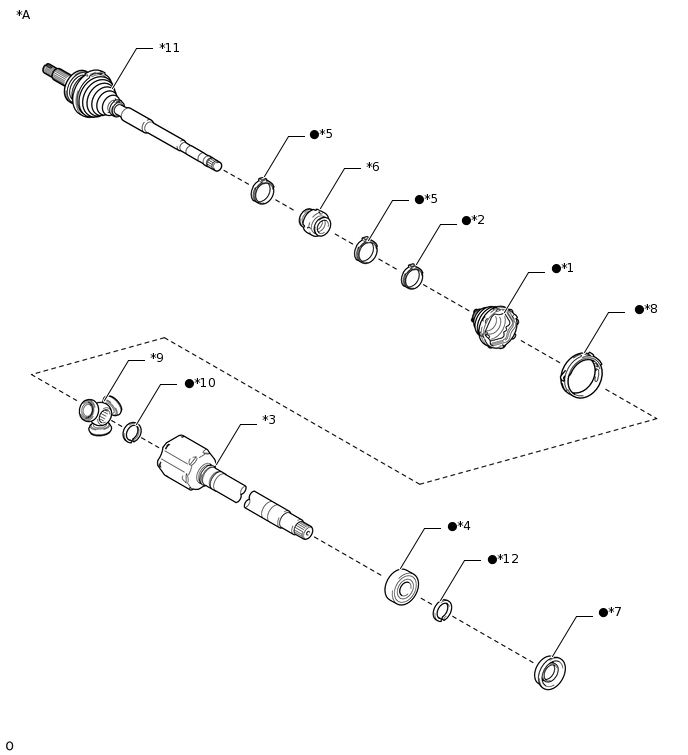 *A

*11

●*5

*6

●*5

●*2

●*1

●*8

*9

●*10

*3

●*4

●*12

●*7

0