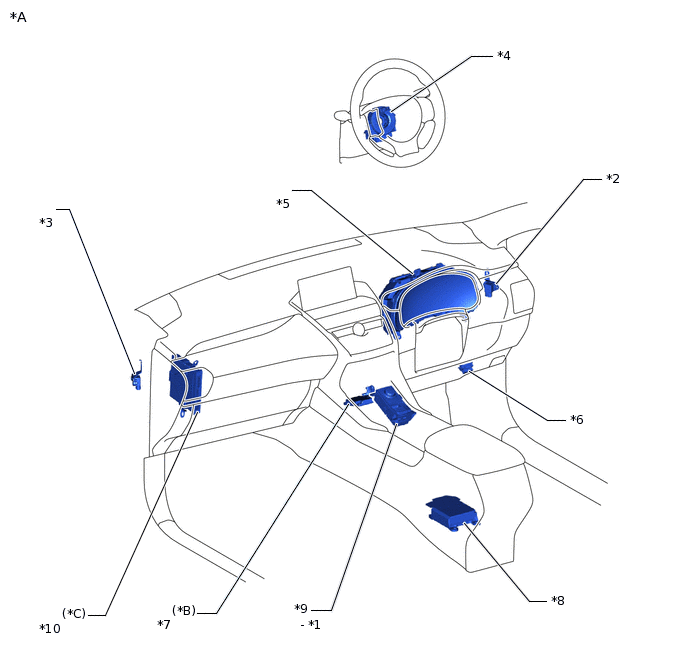 *A

*4

*2

*5

*3

*6

*8

(*C)
*10

(*B)
*7

*9
- *1