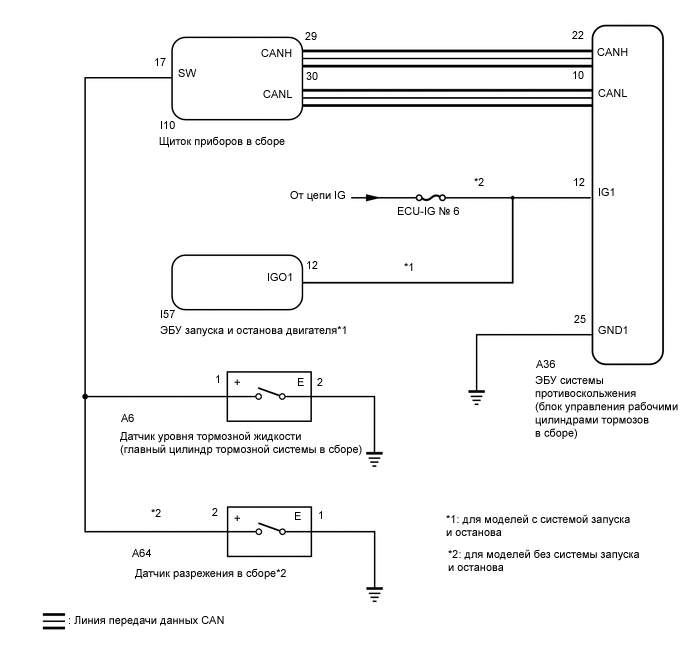 17
SW
29
CANH
30
CANL
I10
Щиток приборов в сборе

22
CANH
10
CANL

От цепи IG
ECU-IG № 6
*2
12
IG1

IGO1
12
*1
I57
ЭБУ запуска и останова двигателя*1

25
GND1
A36
ЭБУ системы противоскольжения (блок управления рабочими цилиндрами тормозов в сборе)

1
+
E
2
A6
Датчик уровня тормозной жидкости (главный цилиндр тормозной системы в сборе)

*2
2
+
E
1
A64
Датчик разрежения в сборе*2

*1: для моделей с системой запуска и останова

*2: для моделей без системы запуска и останова

: Линия передачи данных CAN