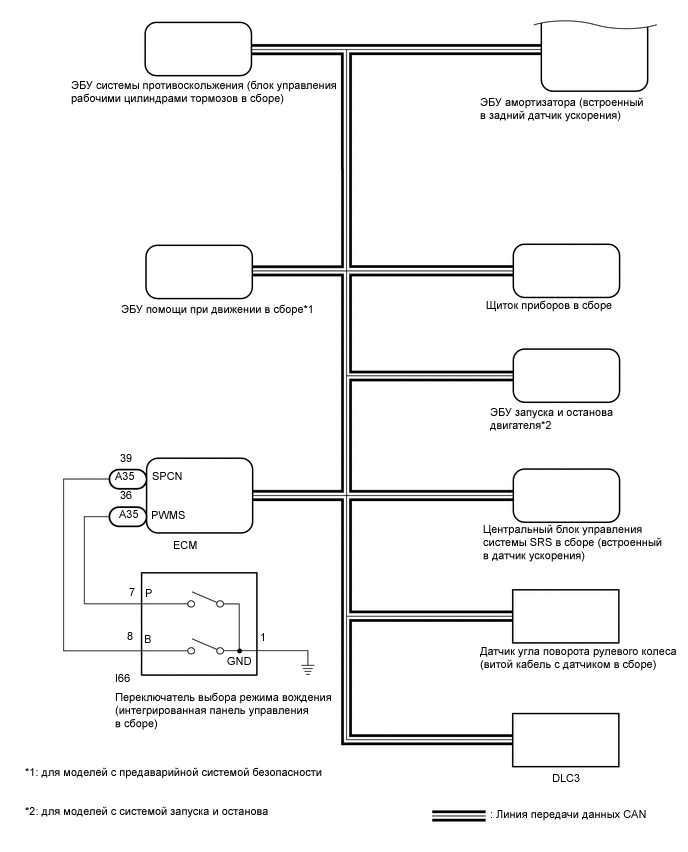 ЭБУ системы противоскольжения (блок управления рабочими цилиндрами тормозов в сборе)

ЭБУ амортизатора (встроенный в задний датчик ускорения)

ЭБУ помощи при движении в сборе*1

Щиток приборов в сборе

ЭБУ запуска и останова двигателя*2

39
A35
SPCN
36
A35
PWMS

ECM

Центральный блок управления системы SRS в сборе (встроенный в датчик ускорения)

7
P
8
B
1
GND

I66

Переключатель выбора режима вождения (интегрированная панель управления в сборе)

Датчик угла поворота рулевого колеса (витой кабель с датчиком в сборе)

DLC3

*1: для моделей с предаварийной системой безопасности

*2: для моделей с системой запуска и останова

: Линия передачи данных CAN