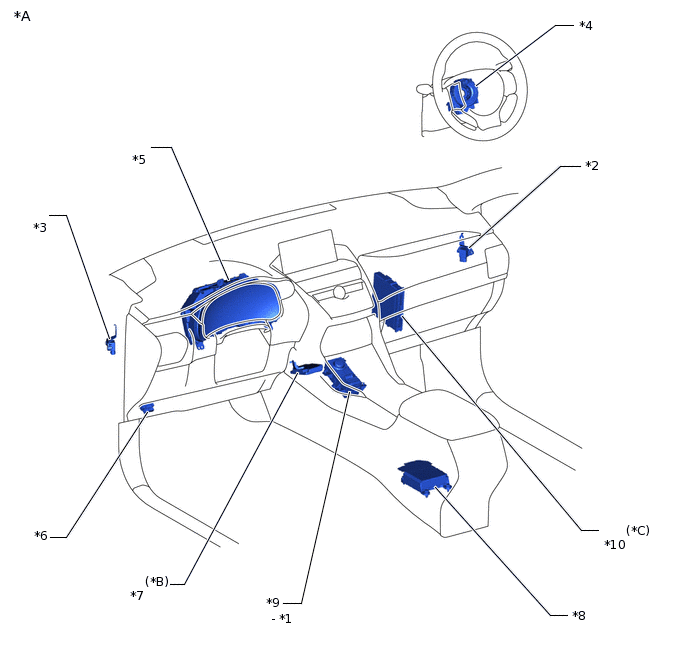 *A
*4
*5
*2
*3
*6
(*B)
*7
*9
- *1
(*C)
*10
*8