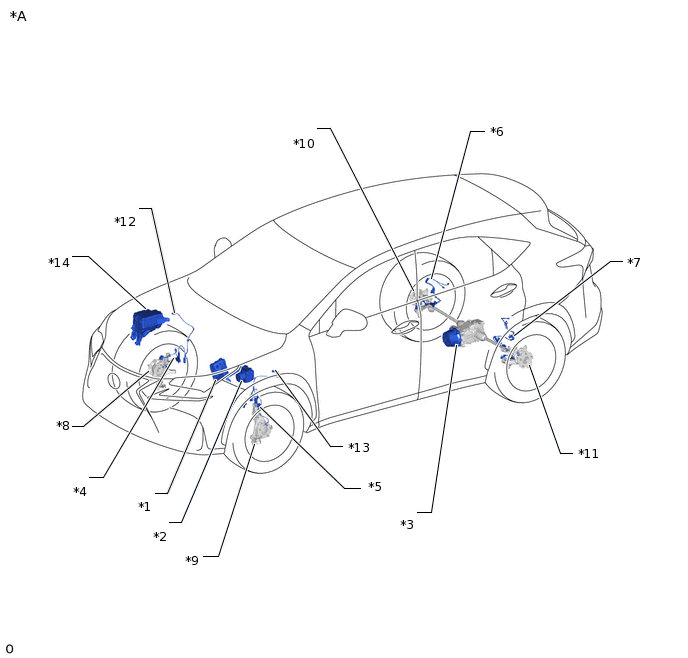 *A

*10
*6
*12
*14
*7
*8
*13
*11
*4
*5
*1
*3
*2
*9

0