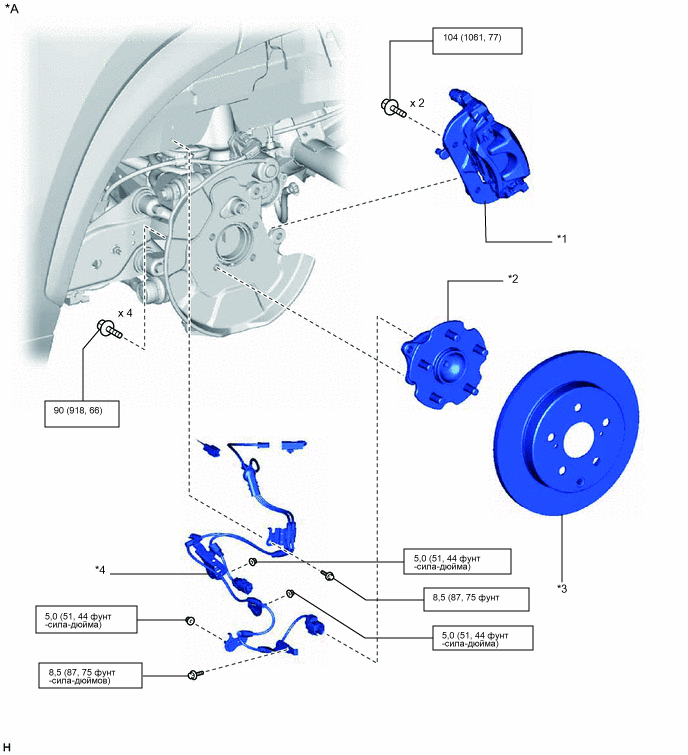 *A

104 (1061, 77)

x 2

*1

*2

x 4

90 (918, 66)

*3

*4

5,0 (51, 44 фунт -сила-дюйма)

8,5 (87, 75 фунт

5,0 (51, 44 фунт -сила-дюйма)

5,0 (51, 44 фунт -сила-дюйма)

8,5 (87, 75 фунт -сила-дюймов)

H