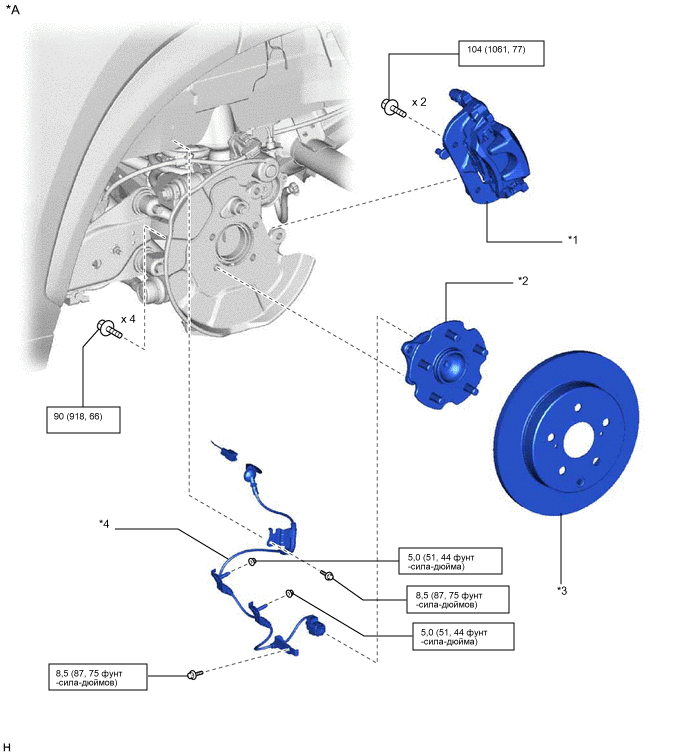 *A

104 (1061, 77)

x 2

*1

*2

x 4

90 (918, 66)

*3

*4

5,0 (51, 44 фунт -сила-дюйма)

8,5 (87, 75 фунт -сила-дюймов)

5,0 (51, 44 фунт -сила-дюйма)

8,5 (87, 75 фунт -сила-дюймов)

H