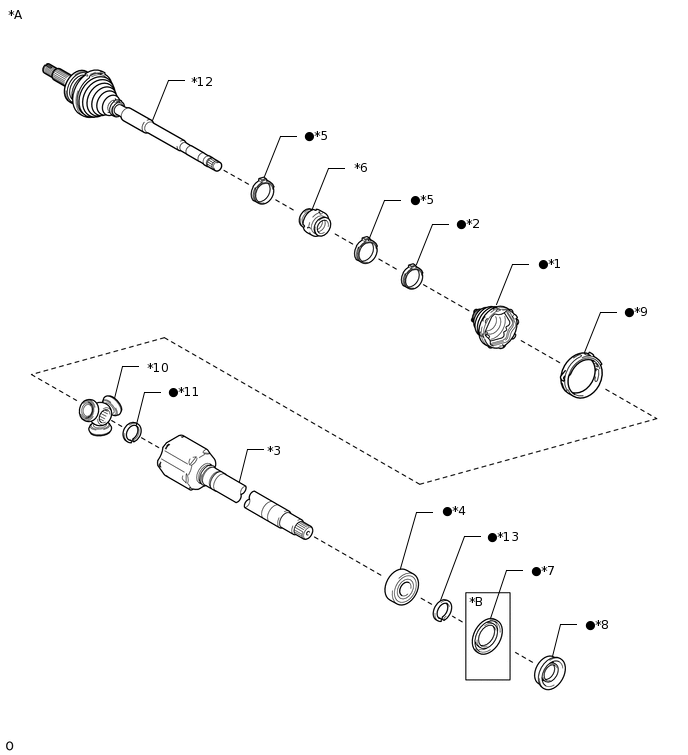 *A

*12

●*5

*6

●*5

●*2

●*1

●*9

*10

●*11

*3

●*4

●*13

●*7

*B

●*8

0