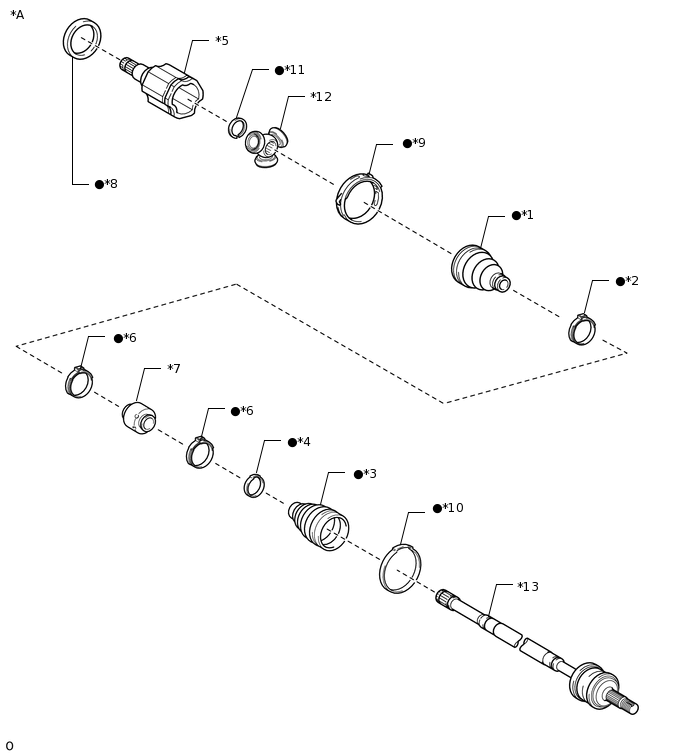 *A

*5

●*11

*12

●*9

●*8

●*1

●*2

●*6

*7

●*6

●*4

●*3

●*10

*13

0