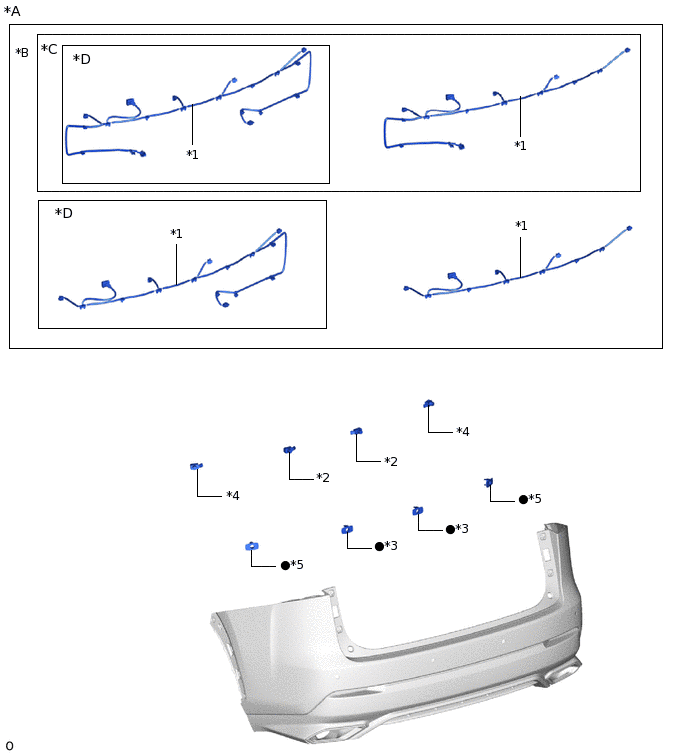 *A
*B
*C
*D
*1
*1
*D
*1
*1
*4
*2
*2
*4
●*5
●*3
●*3
●*5
0