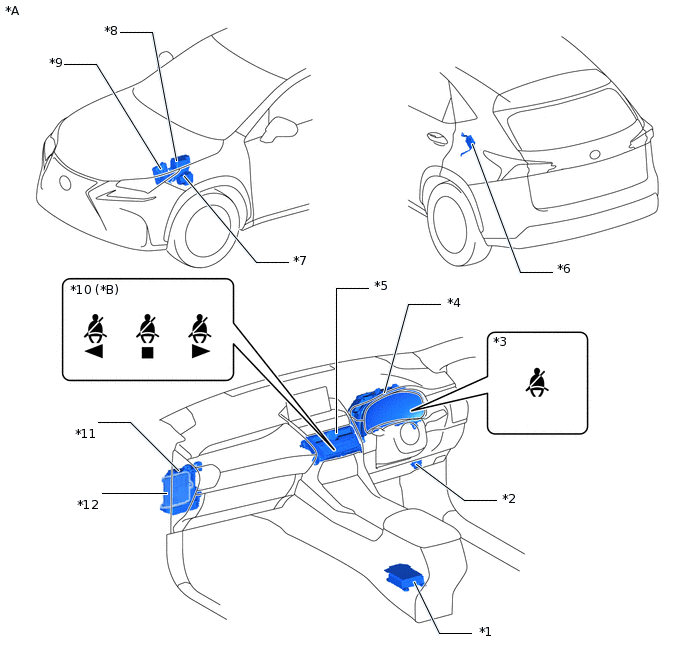 *A

*8

*9

*7

*6

*10 (*B)

*5

*4

*3

*11

*12

*2

*1