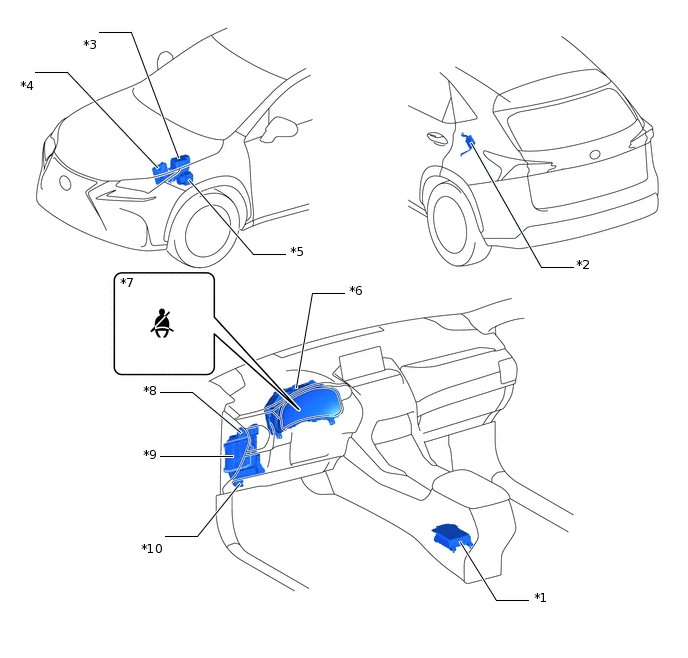 *3
*4
*5
*2
*7
*6
*8
*9
*10
*1