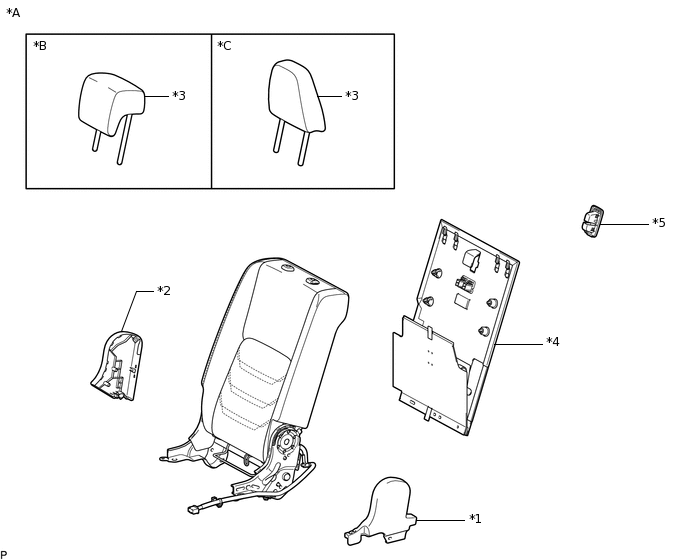 *A

*B

*3

*C

*3

*5

*2

*4

*1

P