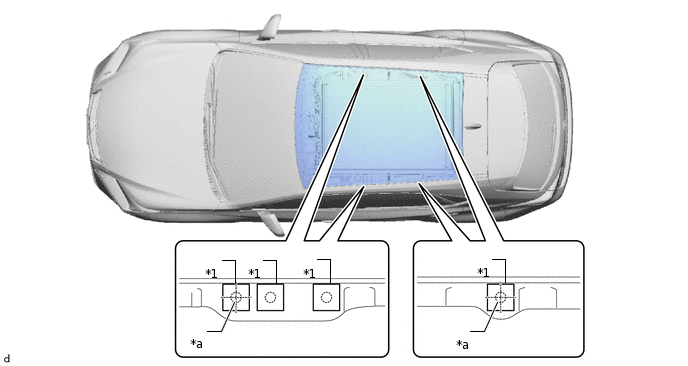 *1 *1 *1

*a

*1

*a

d