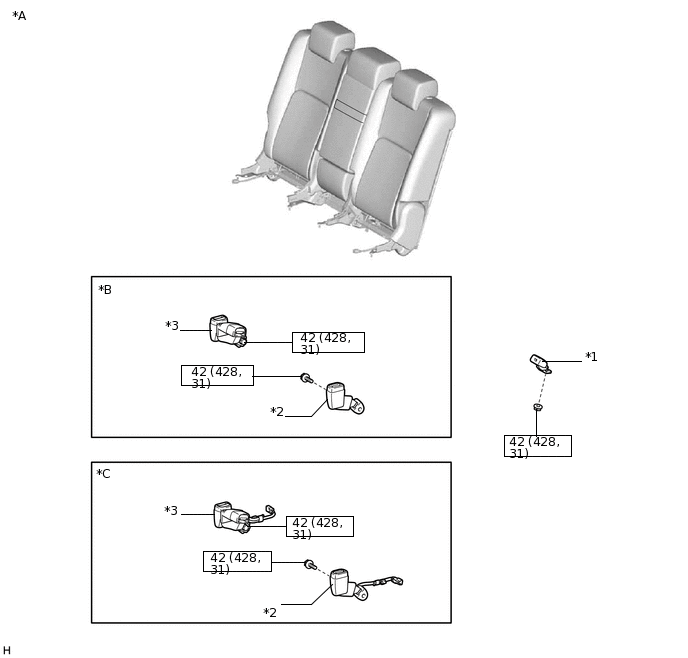 *A

*B

*3

42 (428, 31)

42 (428, 31)

*2

*1

42 (428, 31)

*C

*3

42 (428, 31)

42 (428, 31)

*2

H