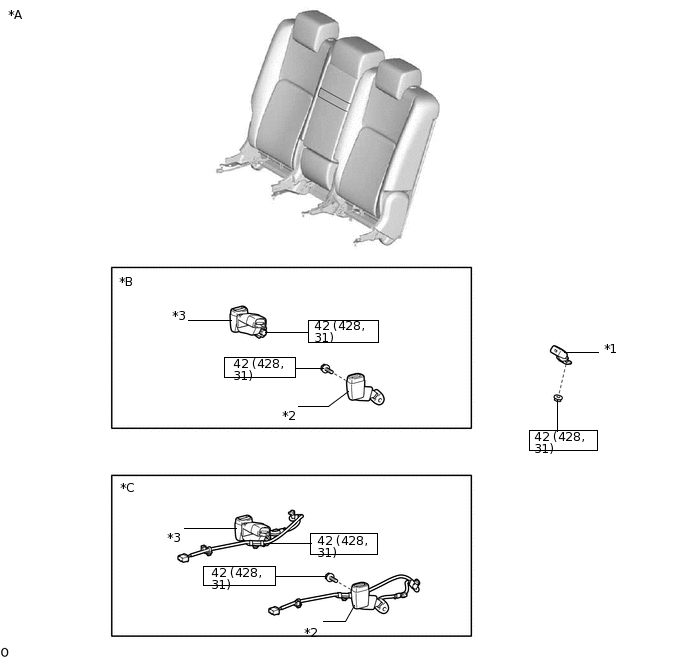 *A

*B

*3

42 (428, 31)

42 (428, 31)

*2

*1

42 (428, 31)

*C

*3

42 (428, 31)

42 (428, 31)

*2

0