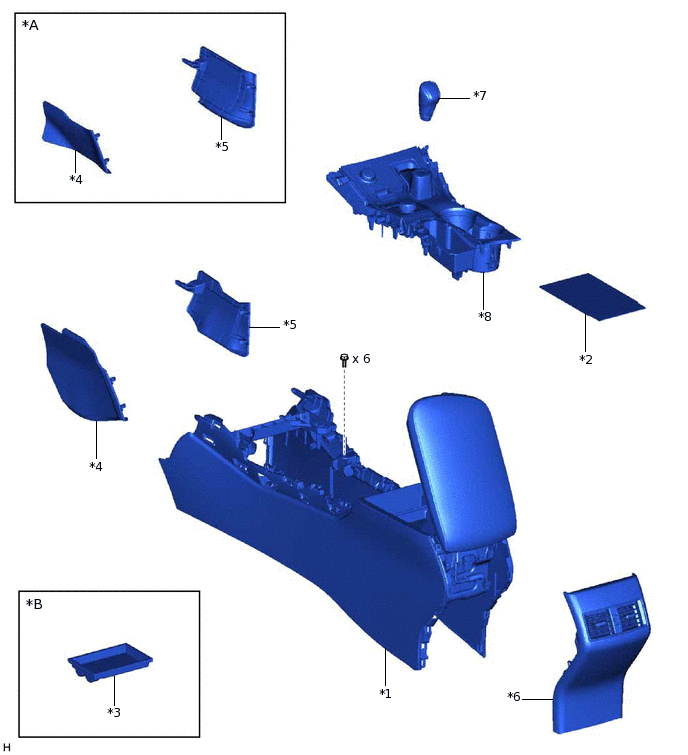 *A

*5

*4

*7

*8

*2

*5

x 6

*4

*B

*3

*1

*6

H