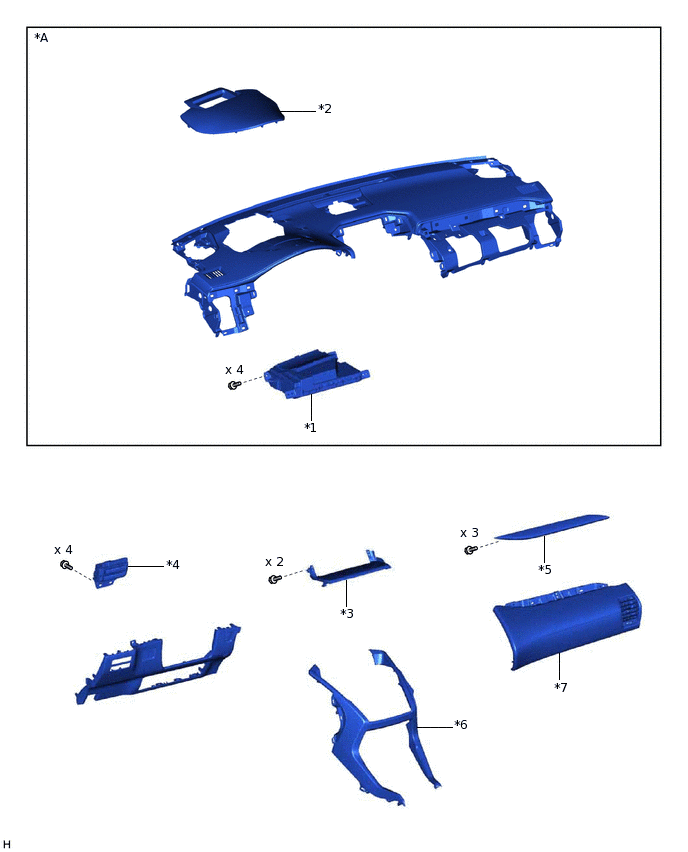 *A

*2

x 4

*1

x 4

*4

x 2

*3

x 3

*5

*7

*6

H