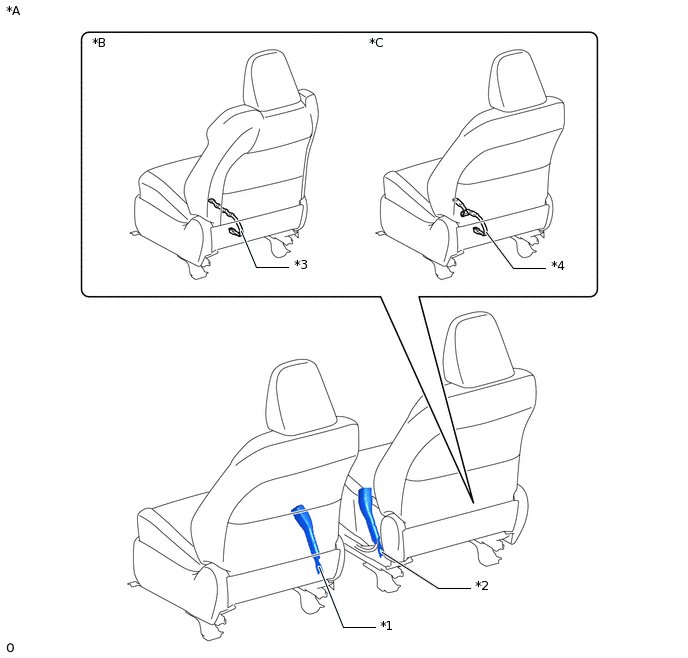 *A

*B

*C

*3

*4

*2

*1

0