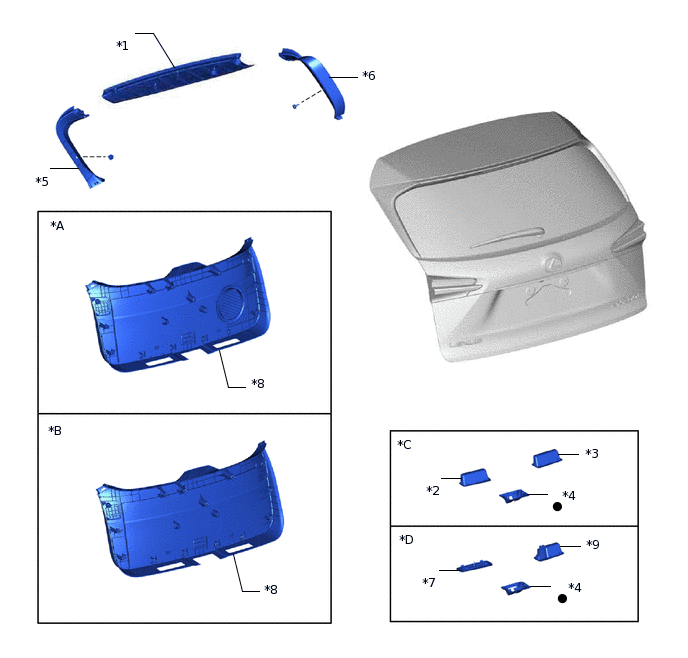 *1

*6

*5

*A

*8

*B

*8

*C

*3

*2

*4

*D

*9

*7

*4