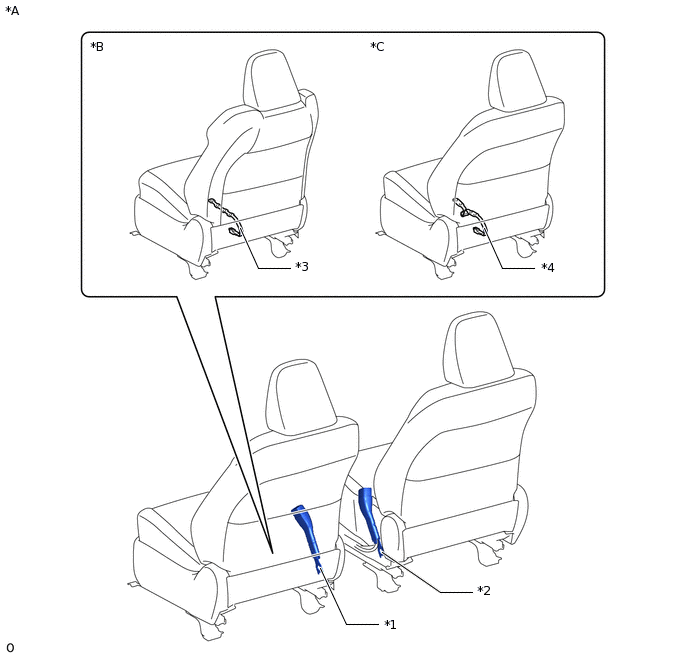 *A

*B

*C

*3

*4

*2

*1

0