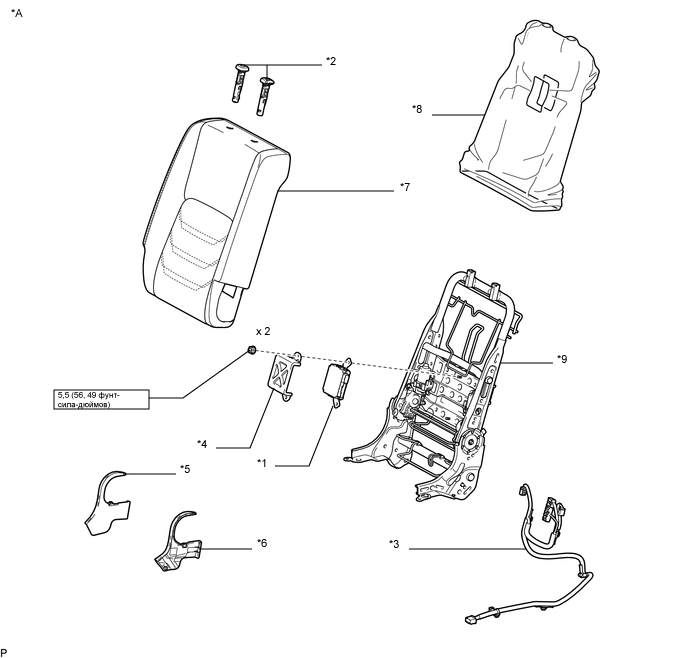 *A

*2

*8

*7

x 2

*9

5,5 (56, 49 фунт-сила-дюймов)

*4

*1

*5

*6

*3

P