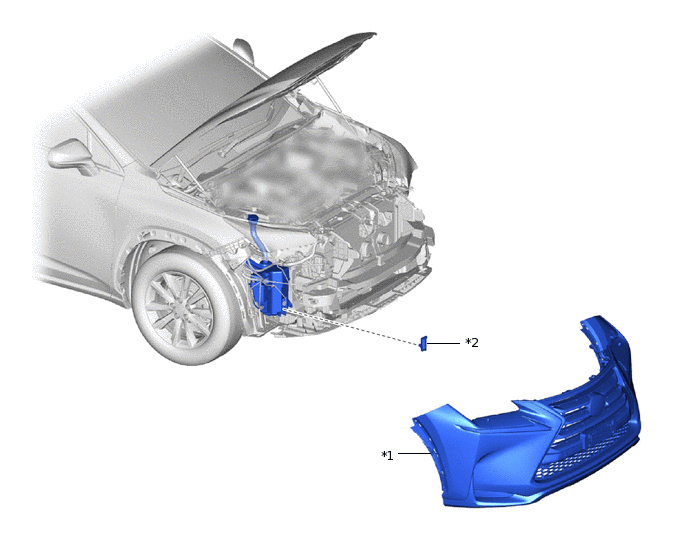 *2

*1