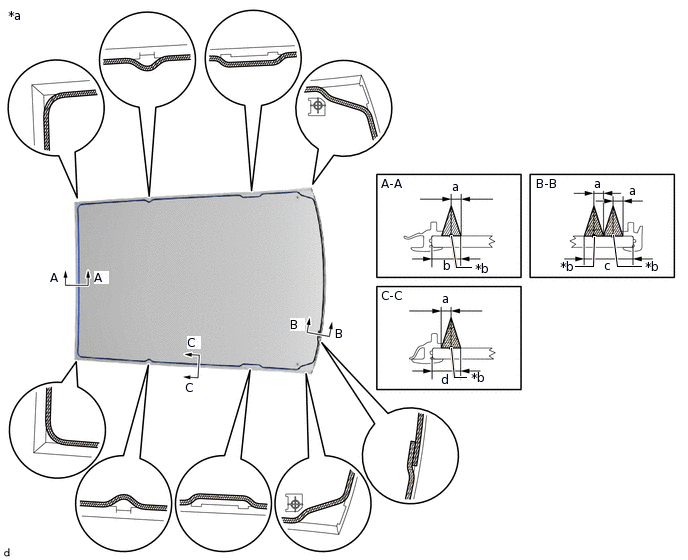 *a

A
A

B
B

C
C

A-A
a
b
*b

B-B
a
a
*b
c
*b

C-C
a
d
*b

d