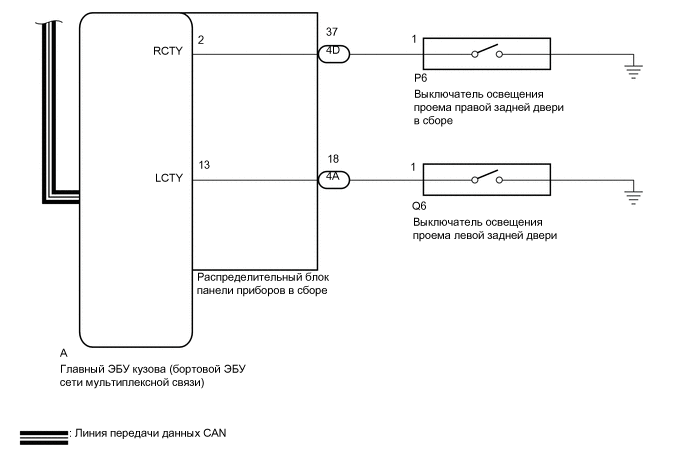 RCTY
2
37
4D
1
P6
Выключатель освещения проема правой задней двери в сборе

LCTY
13
18
4A
1
Q6
Выключатель освещения проема левой задней двери

Распределительный блок панели приборов в сборе

A
Главный ЭБУ кузова (бортовой ЭБУ сети мультиплексной связи)

: Линия передачи данных CAN