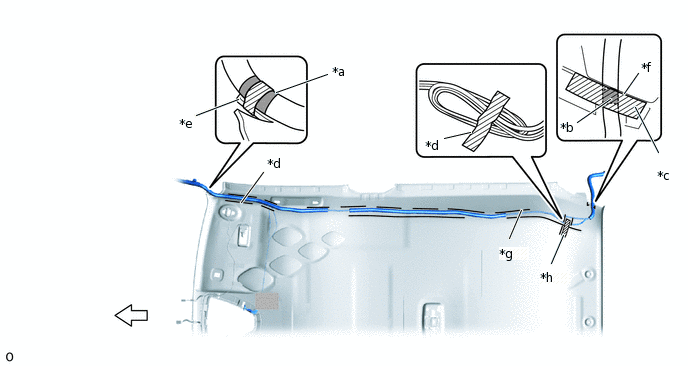 *a
*e
*d
*d
*f
*b
*c
*g
*h
o