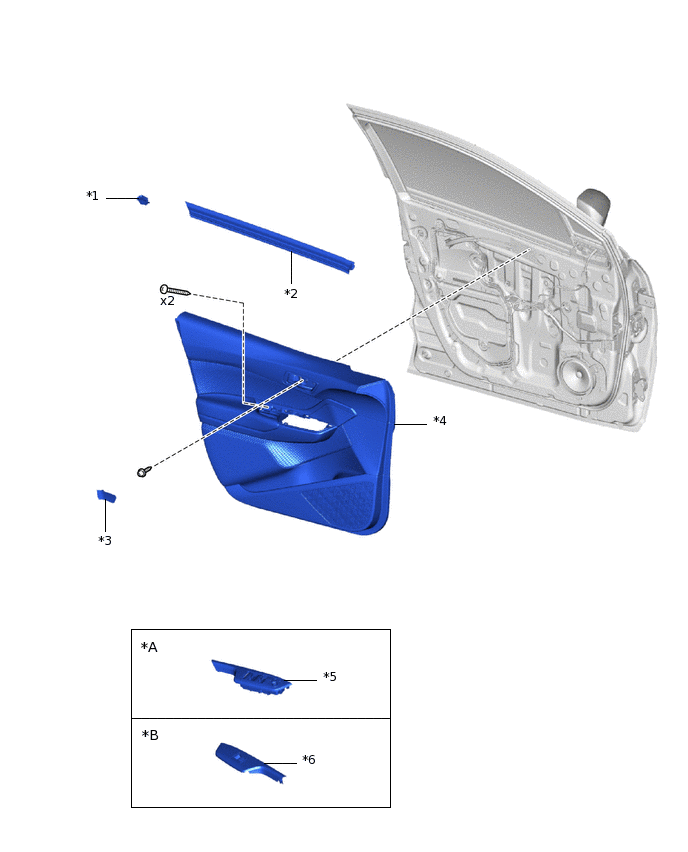 *1

*2

x2

*4

*3

*A

*5

*B

*6