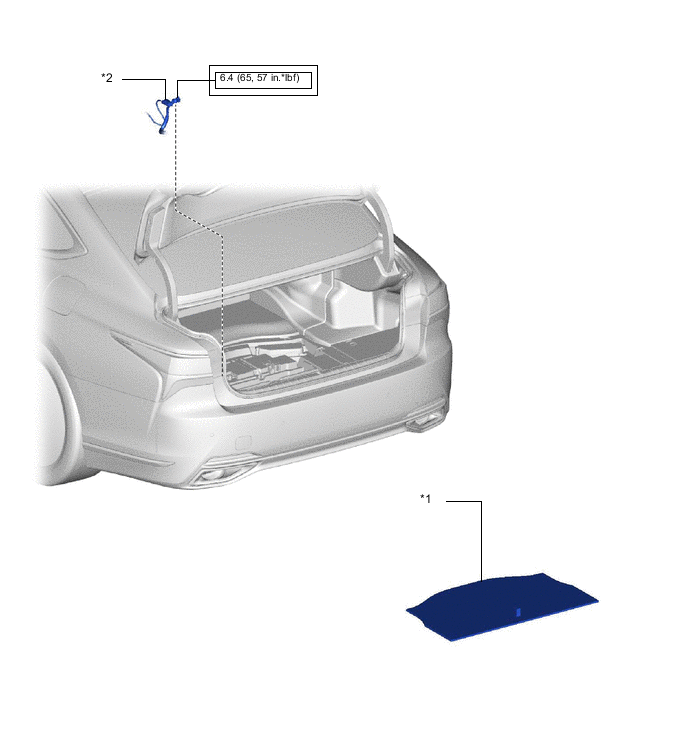 *2

6.4 (65, 57 in.*lbf)

*1