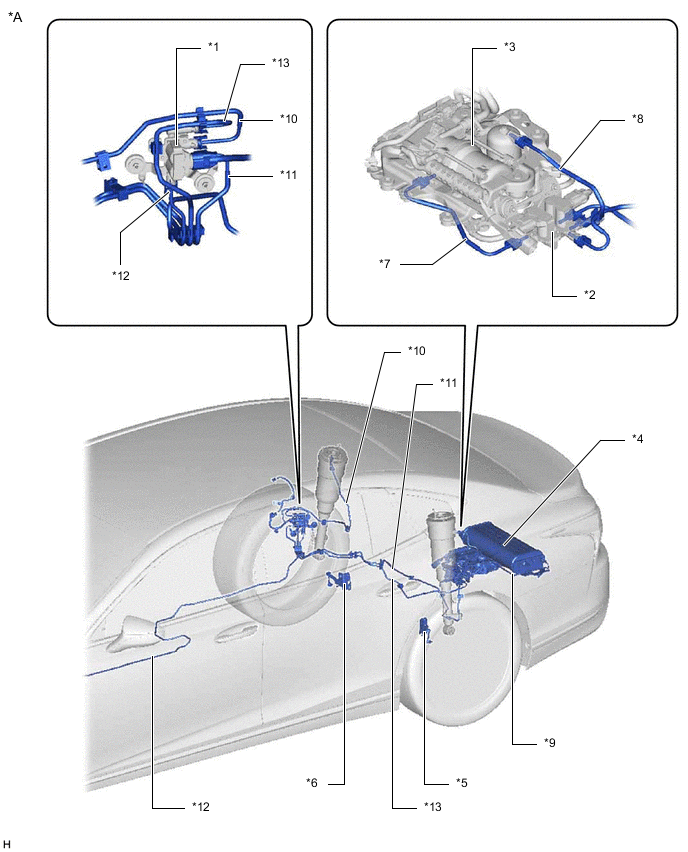 *A

*1
*13
*10
*11
*12

*3
*8
*7
*2

*10
*11
*4
*9
*6
*5
*12
*13

H