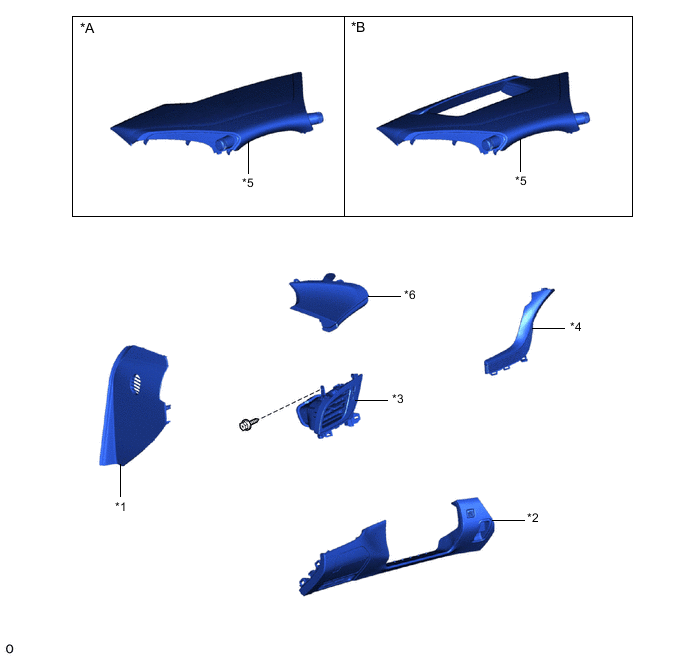 *A

*5

*B

*5

*6

*4

*3

*1

*2

o