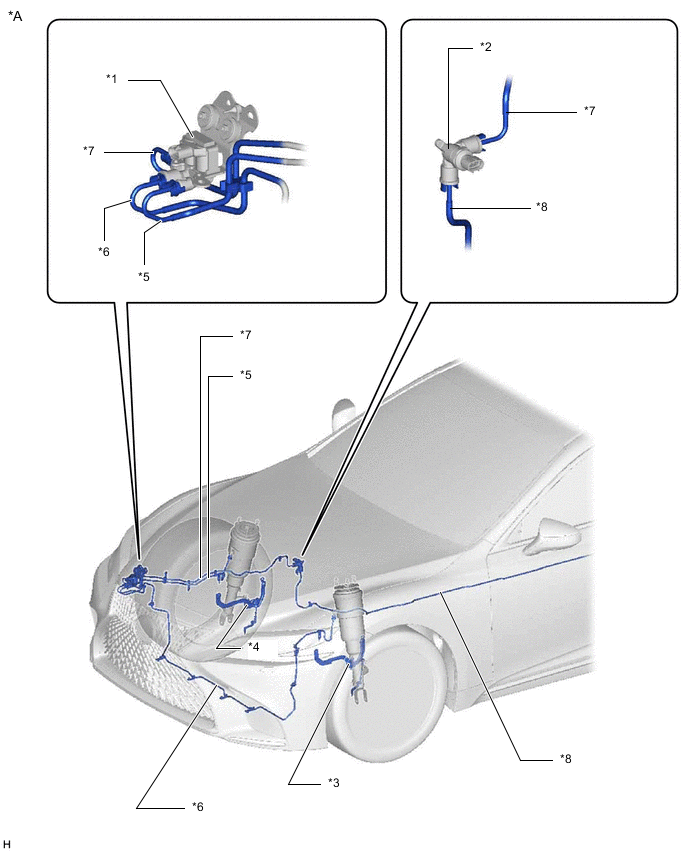 *A

*1
*7
*6
*5

*2
*7
*8

*7
*5
*4
*3
*6
*8

H