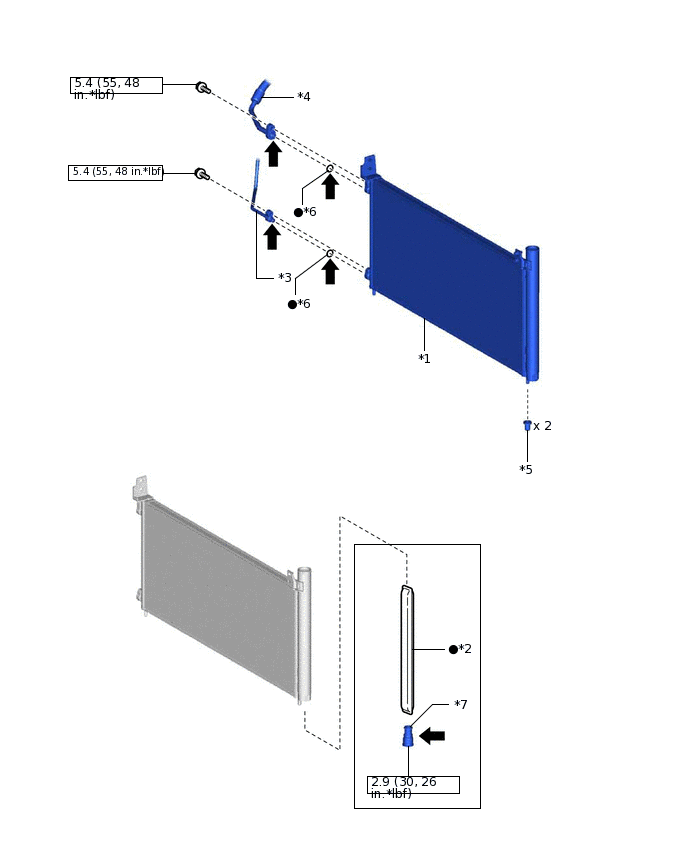 5.4 (55, 48 in.*lbf)

*4

5.4 (55, 48 in.*lbf)

●*6

*3

●*6

*1

x 2

*5

●*2

*7

2.9 (30, 26 in.*lbf)