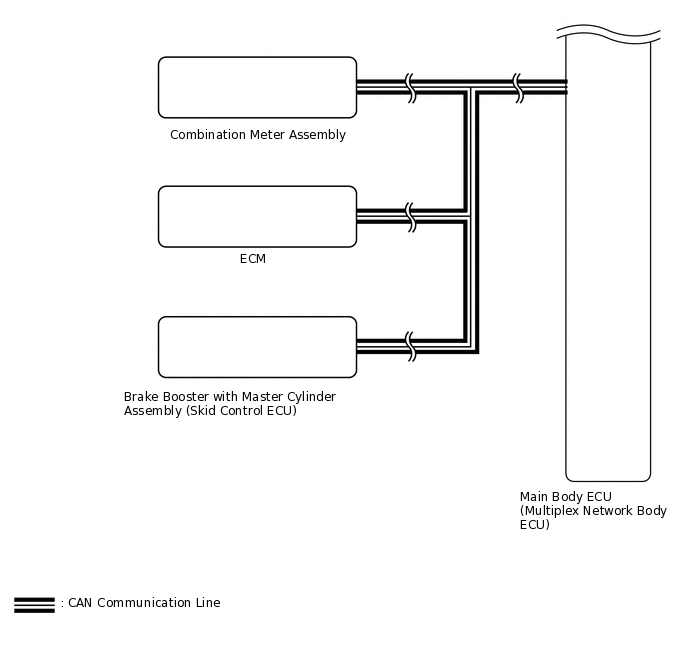 Combination Meter Assembly

ECM

Brake Booster with Master Cylinder Assembly (Skid Control ECU)

Main Body ECU (Multiplex Network Body ECU)

: CAN Communication Line